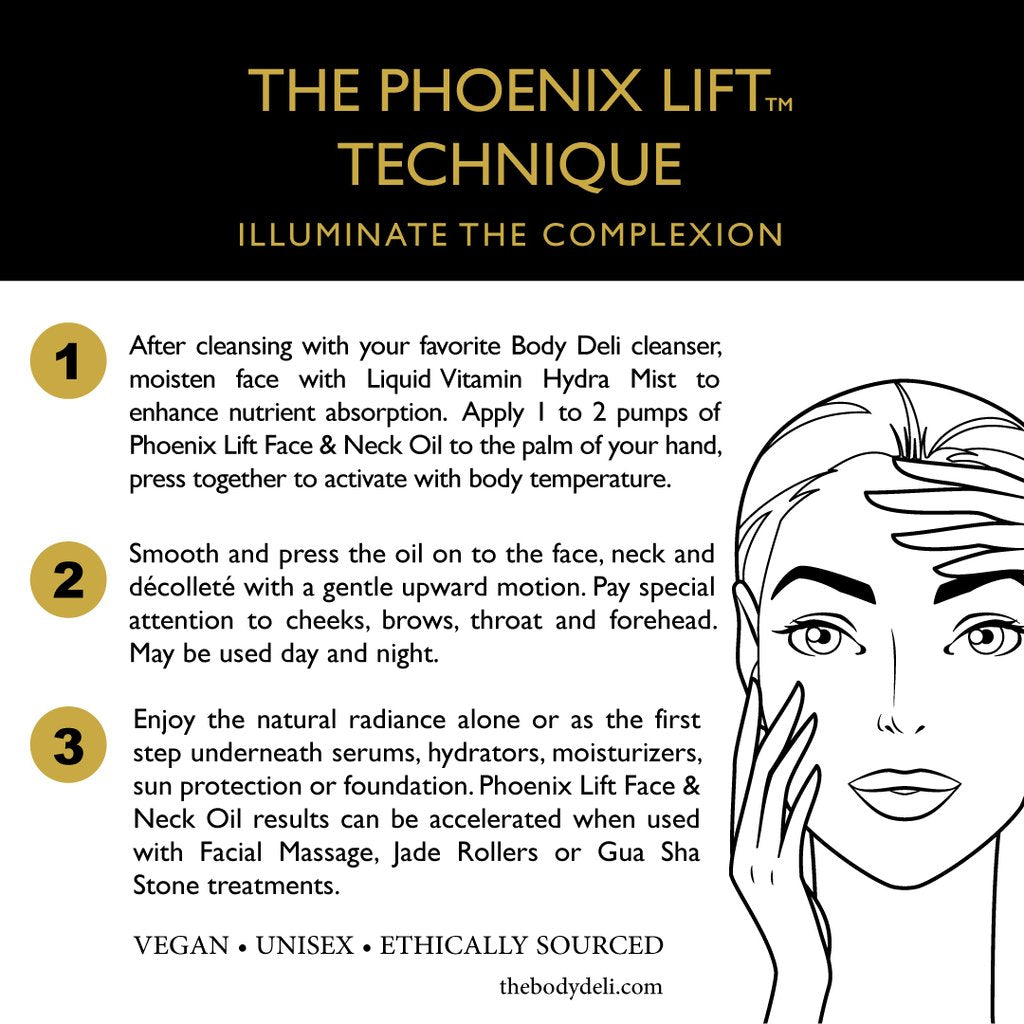 THE PHOENIX LIFT™
TECHNIQUE
ILLUMINATE THE COMPLEXION

1 After cleansing with your favorite Body Deli cleanser, moisten face with Liquid Vitamin Hydra Mist to enhance nutrient absorption. Apply 1 to 2 pumps of Phoenix Lift Face & Neck Oil to the palm of your hand, press together to activate with body temperature.

2 Smooth and press the oil on to the face, neck and décolleté with a gentle upward motion. Pay special attention to cheeks, brows, throat and forehead. May be used day and night.

3 Enjoy the natural radiance alone or as the first step underneath serums, hydrators, moisturizers, sun protection or foundation. Phoenix Lift Face & Neck Oil results can be accelerated when used with Facial Massage, Jade Rollers or Gua Sha Stone treatments.

VEGAN • UNISEX • ETHICALLY SOURCED

thebodydeli.com