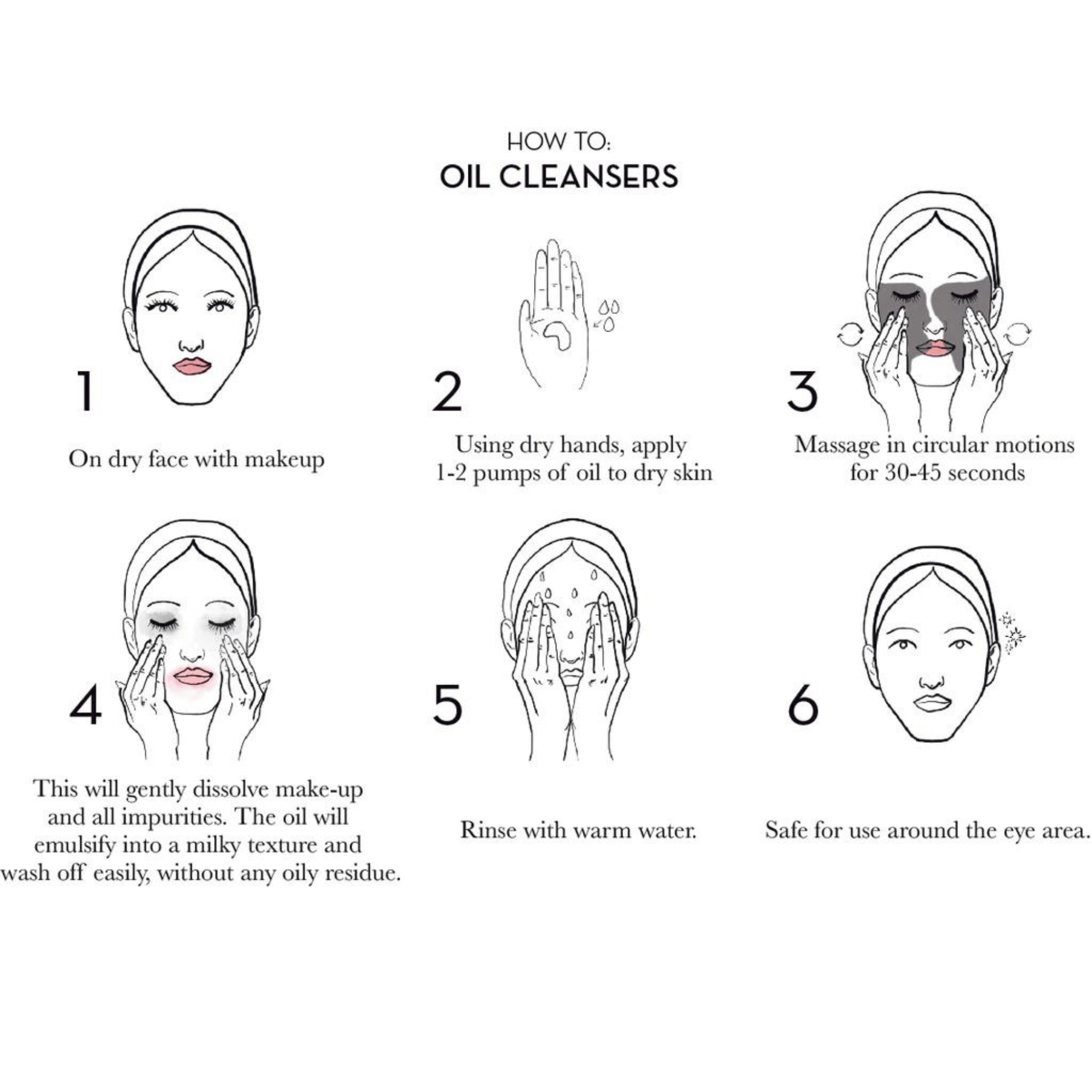 HOW TO:
OIL CLEANSERS

1
On dry face with makeup

2
Using dry hands, apply 1-2 pumps of oil to dry skin

3
Massage in circular motions for 30-45 seconds

4
This will gently dissolve make-up and all impurities. The oil will emulsify into a milky texture and wash off easily, without any oily residue.

5
Rinse with warm water.

6
Safe for use around the eye area.