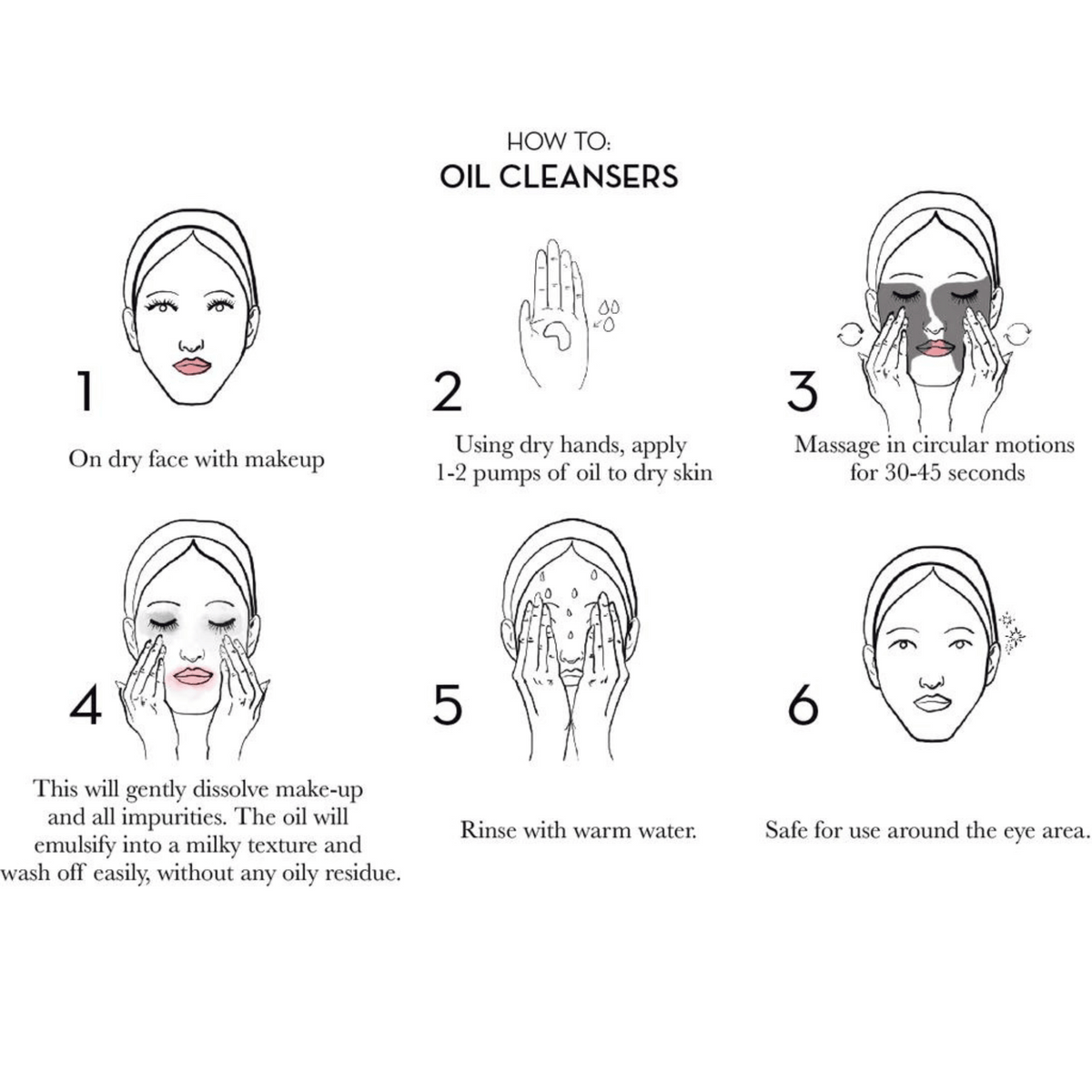 HOW TO:
OIL CLEANSERS

1

On dry face with makeup

2

Using dry hands, apply 1-2 pumps of oil to dry skin

3

Massage in circular motions for 30-45 seconds

4

This will gently dissolve make-up and all impurities. The oil will emulsify into a milky texture and wash off easily, without any oily residue.

5

Rinse with warm water.

6

Safe for use around the eye area.