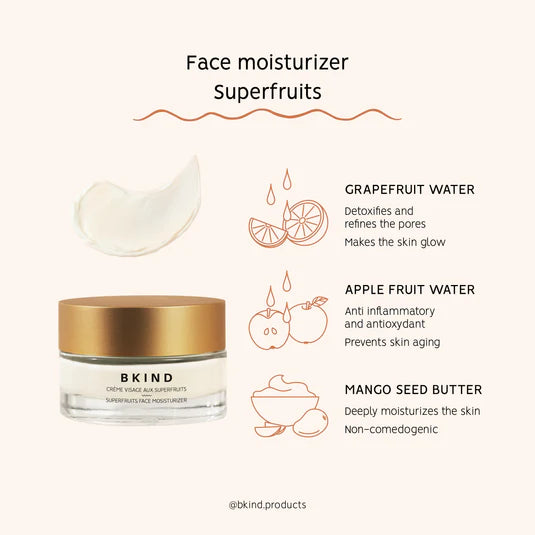 Face moisturizer
Superfruits

BKIND
CRÈME VISAGE AUX SUPERFRUITS
SUPERFRUITS FACE MOISTURIZER

GRAPEFRUIT WATER
Detoxifies and refines the pores
Makes the skin glow

APPLE FRUIT WATER
Anti inflammatory and antioxydant
Prevents skin aging

MANGO SEED BUTTER
Deeply moisturizes the skin
Non-comedogenic

@bkind.products