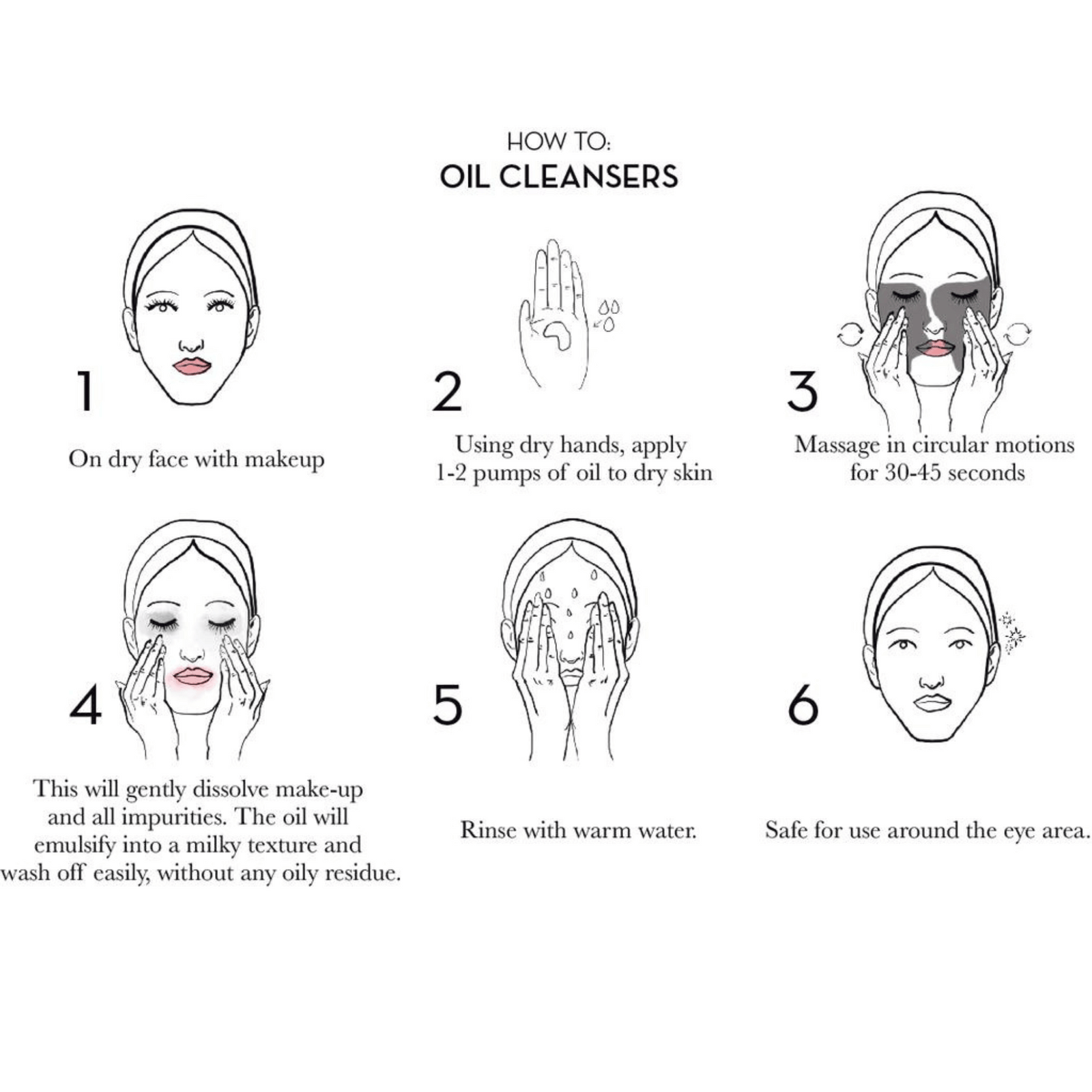 HOW TO:
OIL CLEANSERS

1

On dry face with makeup

2

Using dry hands, apply 1-2 pumps of oil to dry skin

3

Massage in circular motions for 30-45 seconds

4

This will gently dissolve make-up and all impurities. The oil will emulsify into a milky texture and wash off easily, without any oily residue.

5

Rinse with warm water.

6

Safe for use around the eye area.